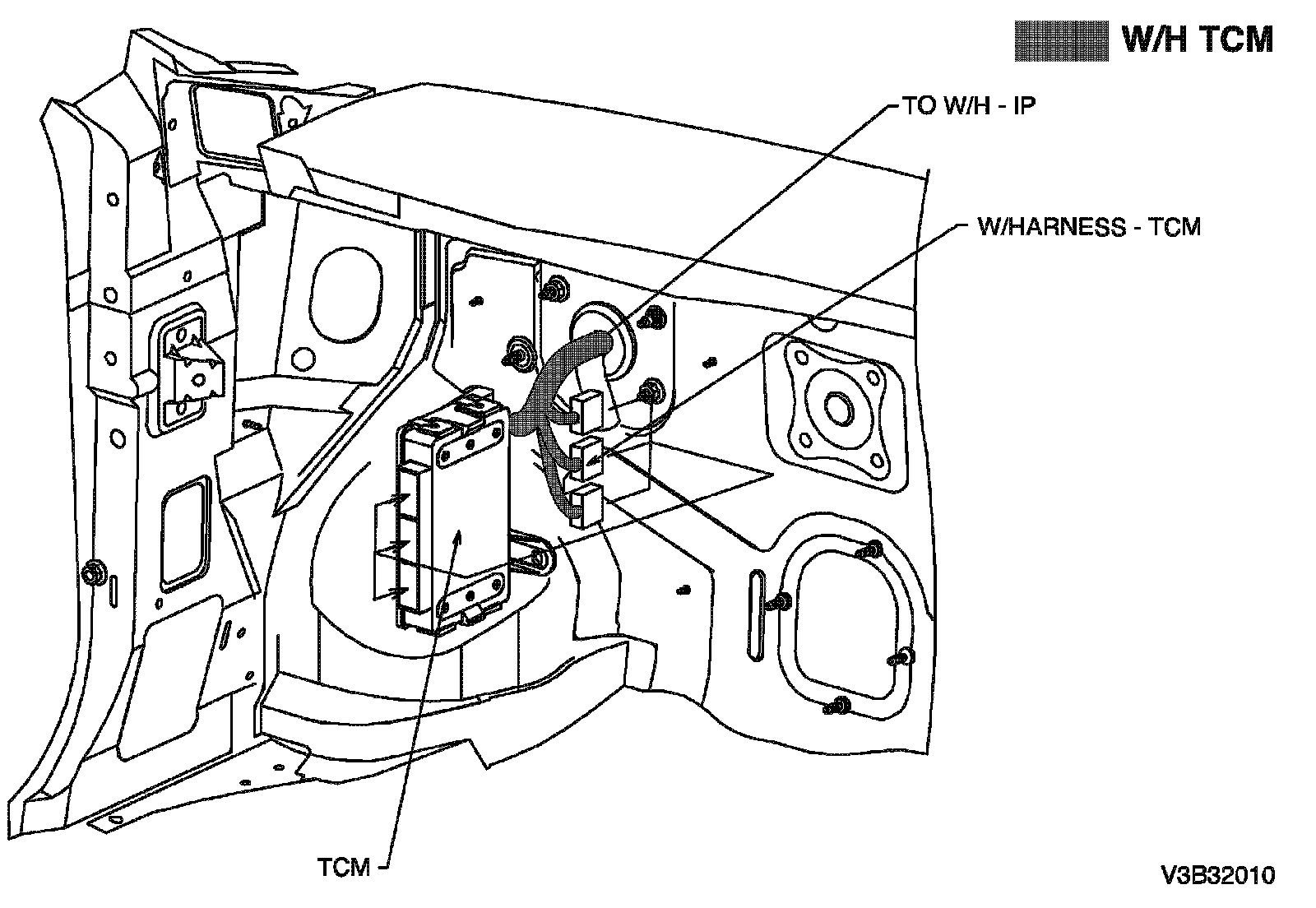 W/H TCM

TO W/H - IP

W/HARNESS - TCM

TCM

V3B32010