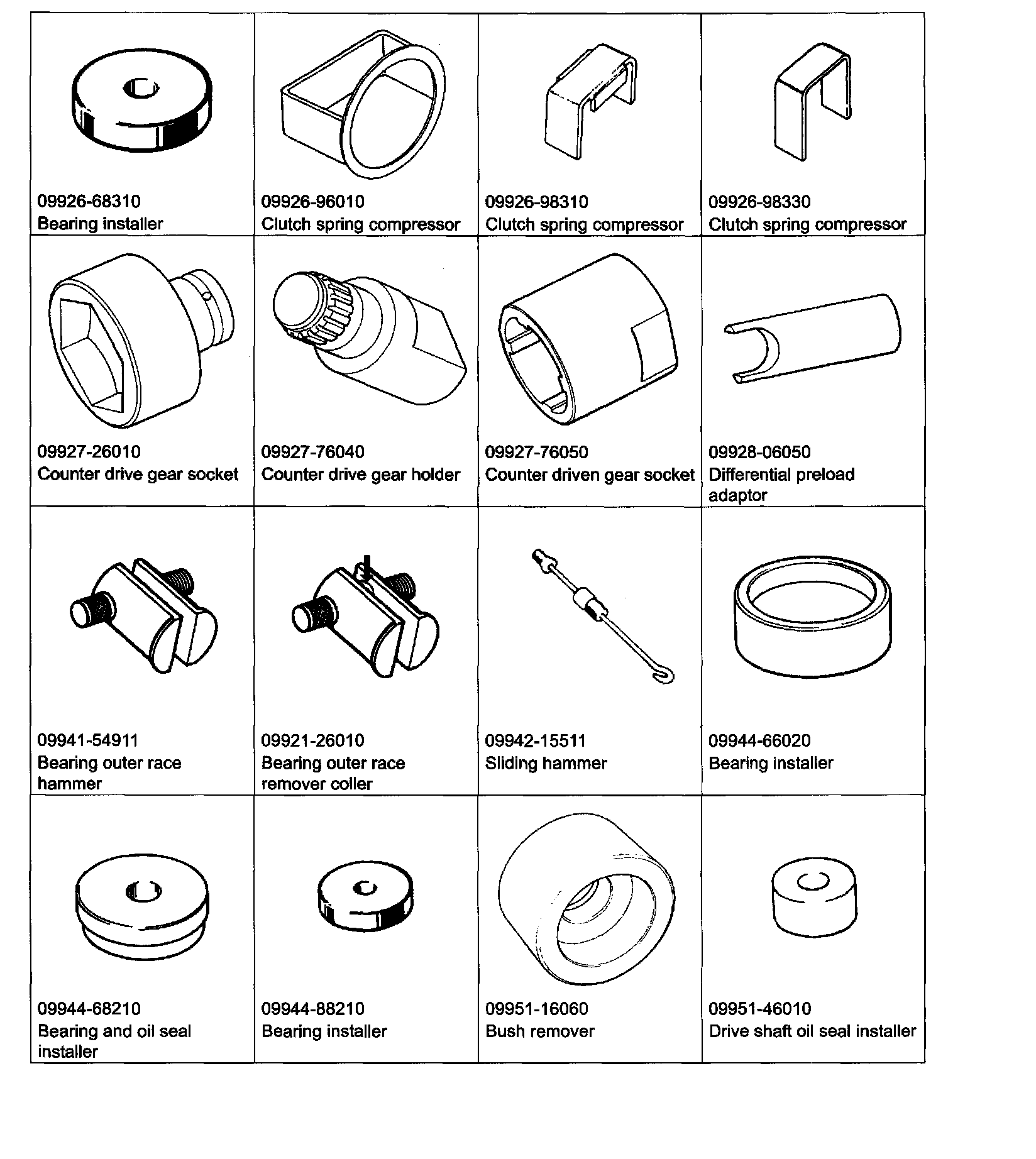 | | | | |
|---|---|---|---|
| 09926-68310 Bearing installer | 09926-96010 Clutch spring compressor | 09926-98310 Clutch spring compressor | 09926-98330 Clutch spring compressor |
| 09927-26010 Counter drive gear socket | 09927-76040 Counter drive gear holder | 09927-76050 Counter driven gear socket | 09928-06050 Differential preload adaptor |
| 09941-54911 Bearing outer race hammer | 09921-26010 Bearing outer race remover coller | 09942-15511 Sliding hammer | 09944-66020 Bearing installer |
| 09944-68210 Bearing and oil seal installer | 09944-88210 Bearing installer | 09951-16060 Bush remover | 09951-46010 Drive shaft oil seal installer |