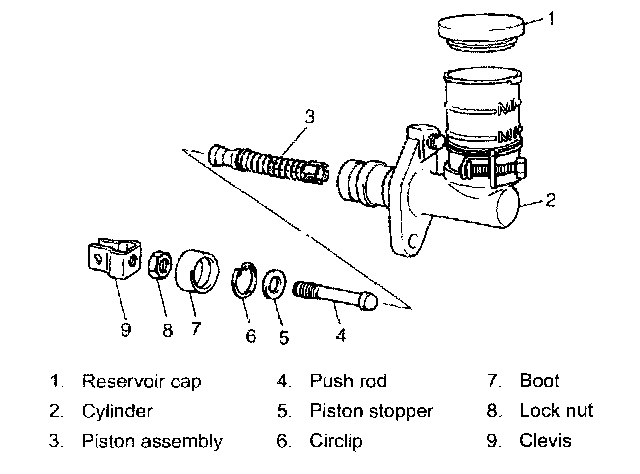 1
3
2
9 8 7 6 5 4

1. Reservoir cap
2. Cylinder
3. Piston assembly

4. Push rod
5. Piston stopper
6. Circlip

7. Boot
8. Lock nut
9. Clevis