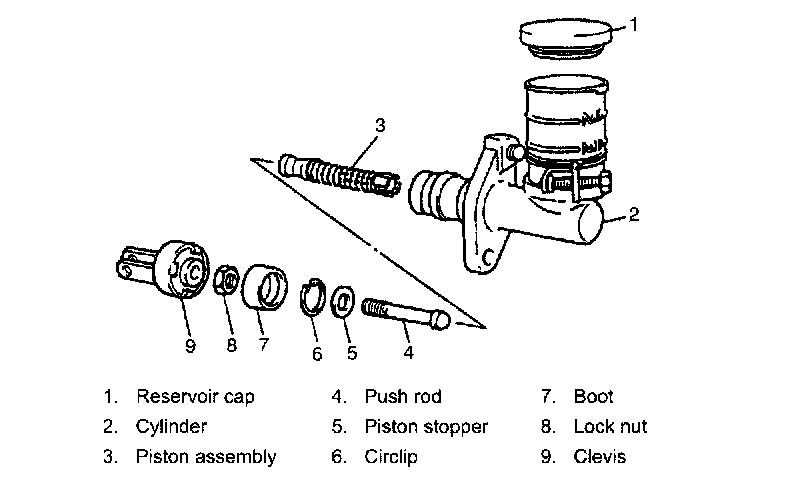 1
3
2
9
8
7
6
5
4

1. Reservoir cap
2. Cylinder
3. Piston assembly

4. Push rod
5. Piston stopper
6. Circlip

7. Boot
8. Lock nut
9. Clevis