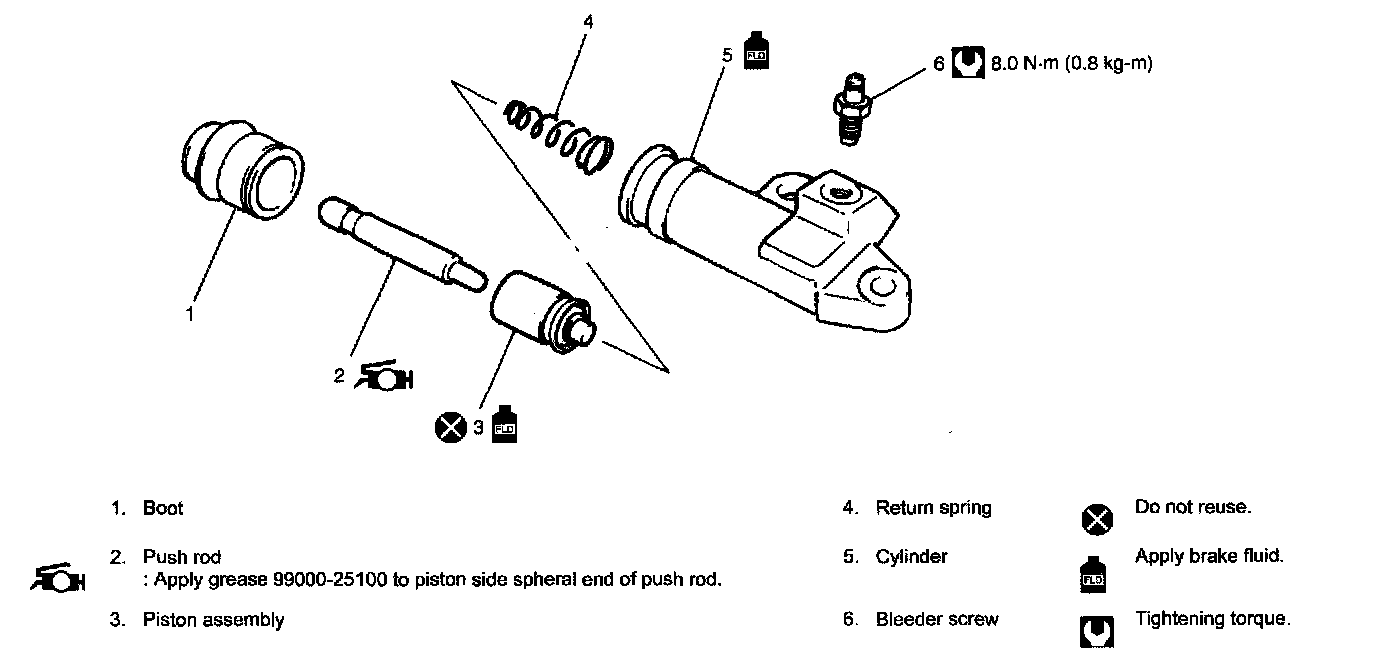 4

5 FLD

6 8.0 N·m (0.8 kg-m)

1

2

3 FLD

1. Boot

2. Push rod
: Apply grease 99000-25100 to piston side spheral end of push rod.

3. Piston assembly

4. Return spring

5. Cylinder

6. Bleeder screw

Do not reuse.

FLD Apply brake fluid.

Tightening torque.