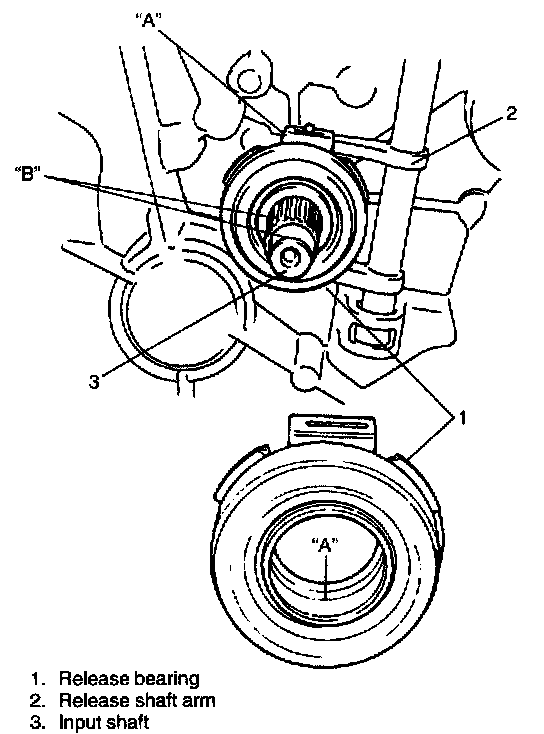 "A"

2

"B"

3

1

"A"

1. Release bearing
2. Release shaft arm
3. Input shaft