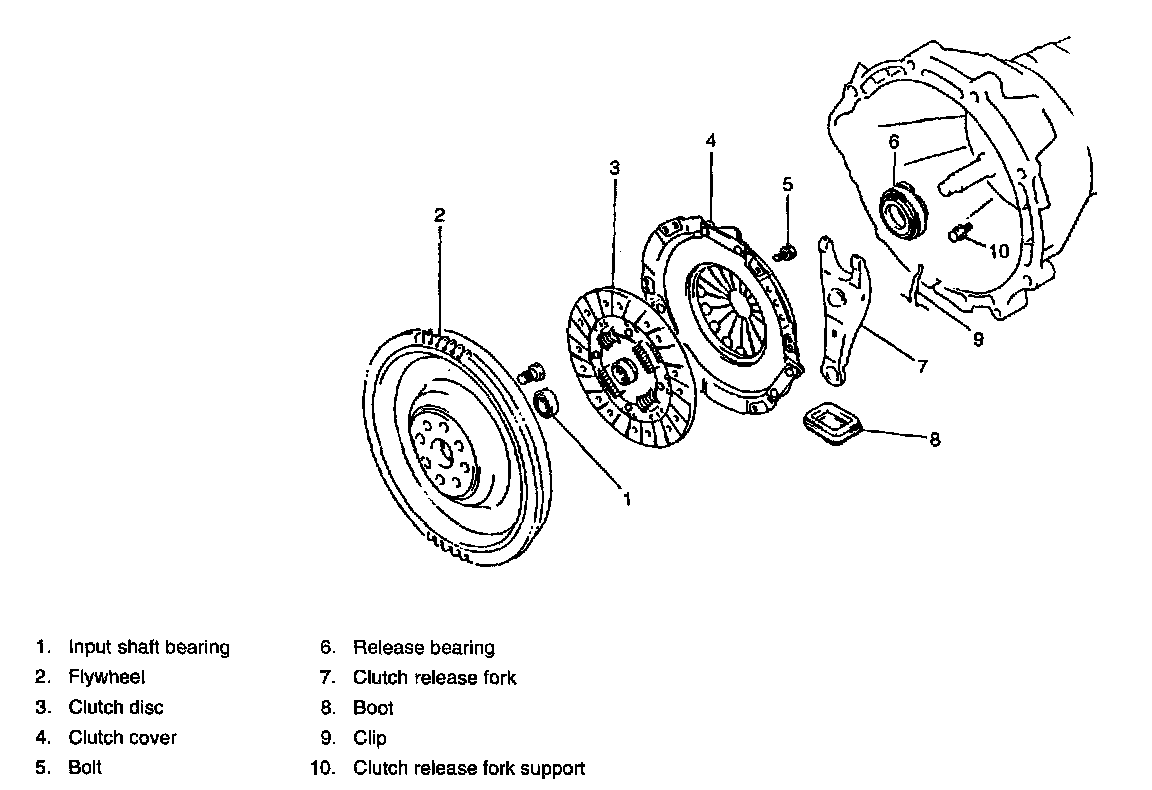 2

3

4

5

6

10

9

7

8

1

1. Input shaft bearing
2. Flywheel
3. Clutch disc
4. Clutch cover
5. Bolt

6. Release bearing
7. Clutch release fork
8. Boot
9. Clip
10. Clutch release fork support