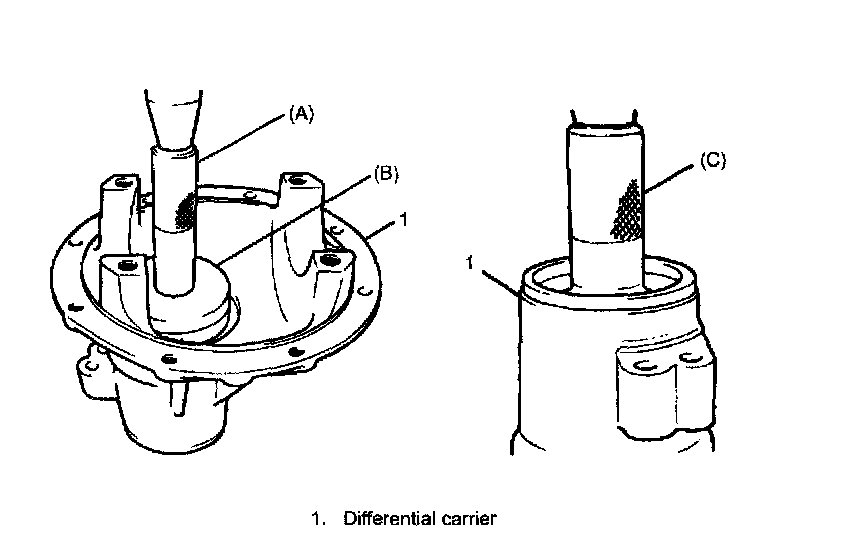 (A)
(B)
1
(C)
1

1. Differential carrier