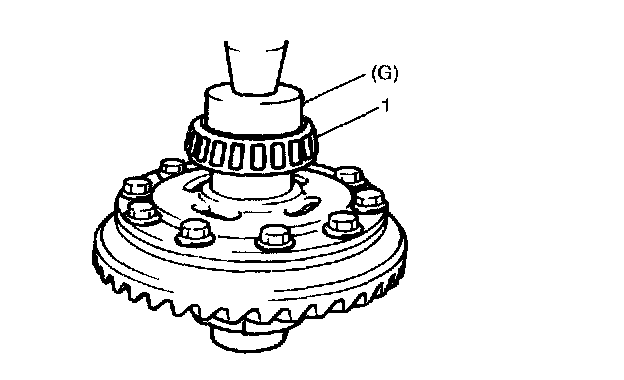 (G)
1