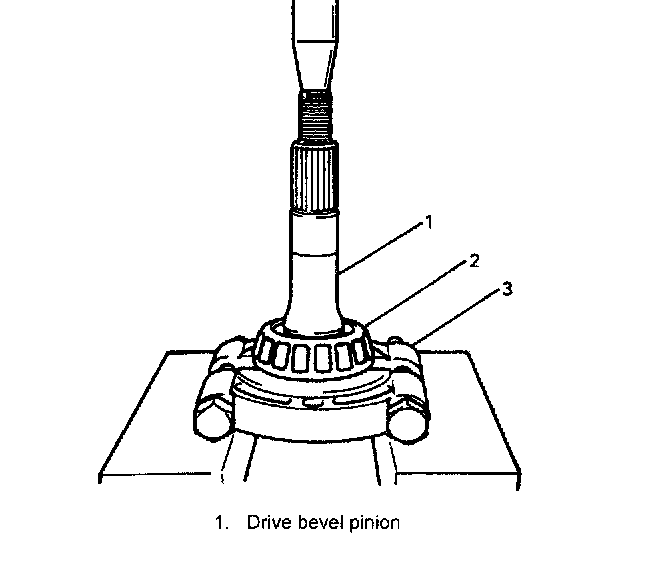 1
2
3

1. Drive bevel pinion