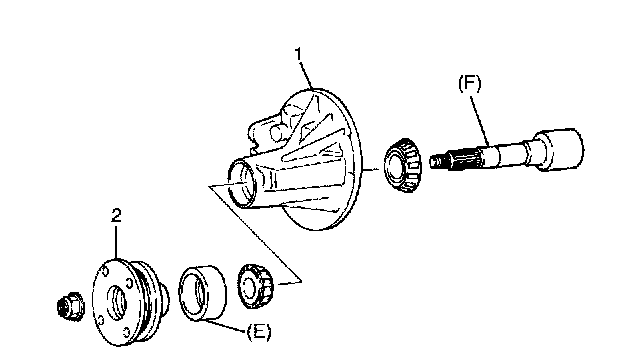 1
(F)
2
(E)