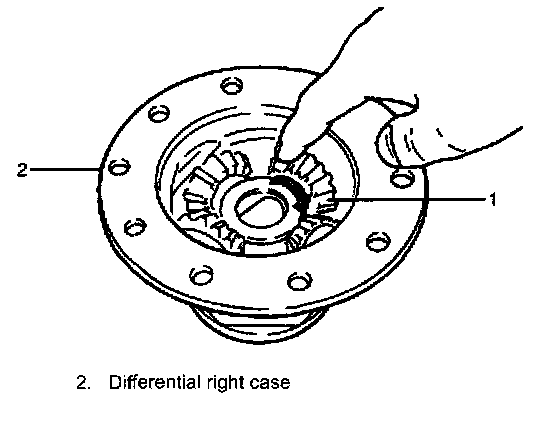 2
1

2. Differential right case