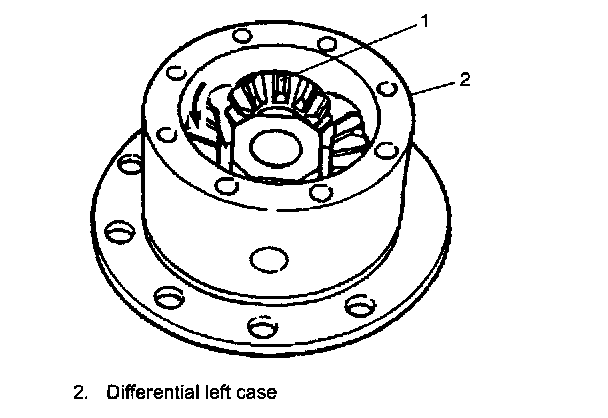 1

2

2. Differential left case