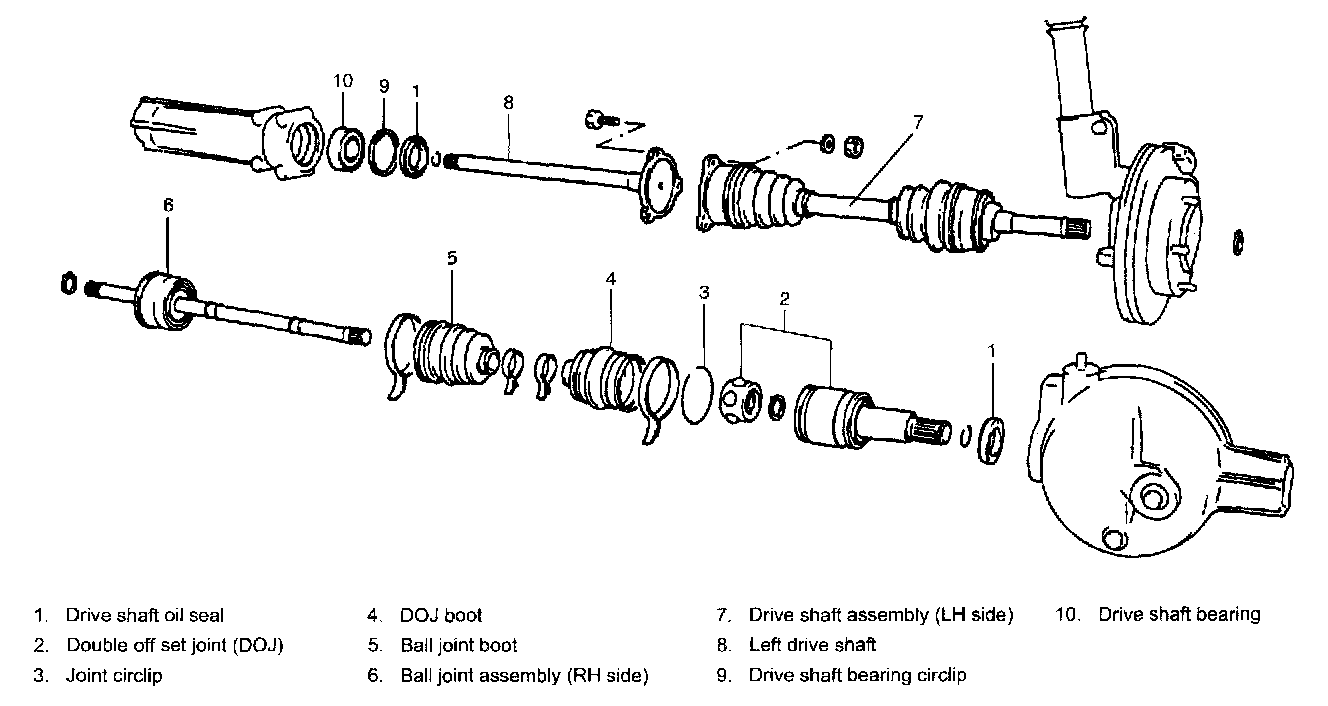 10 9 1 8 7

6

5 4 3 2 1

1. Drive shaft oil seal
2. Double off set joint (DOJ)
3. Joint circlip

4. DOJ boot
5. Ball joint boot
6. Ball joint assembly (RH side)

7. Drive shaft assembly (LH side)
8. Left drive shaft
9. Drive shaft bearing circlip

10. Drive shaft bearing