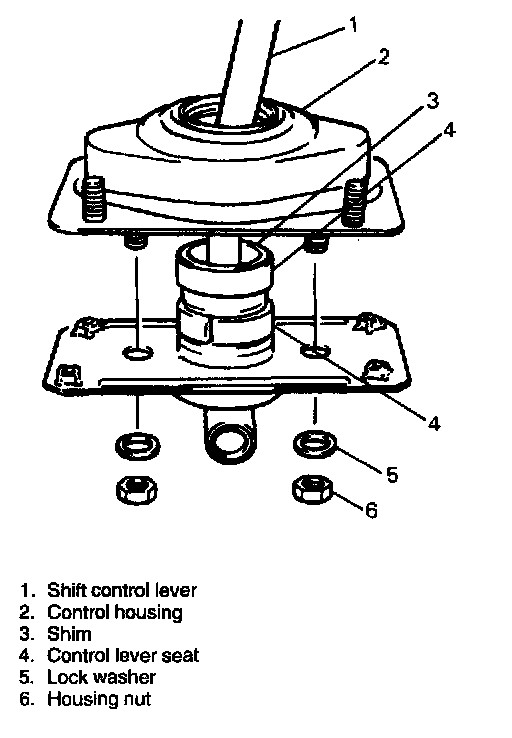 1
2
3
4
4
5
6

1. Shift control lever
2. Control housing
3. Shim
4. Control lever seat
5. Lock washer
6. Housing nut