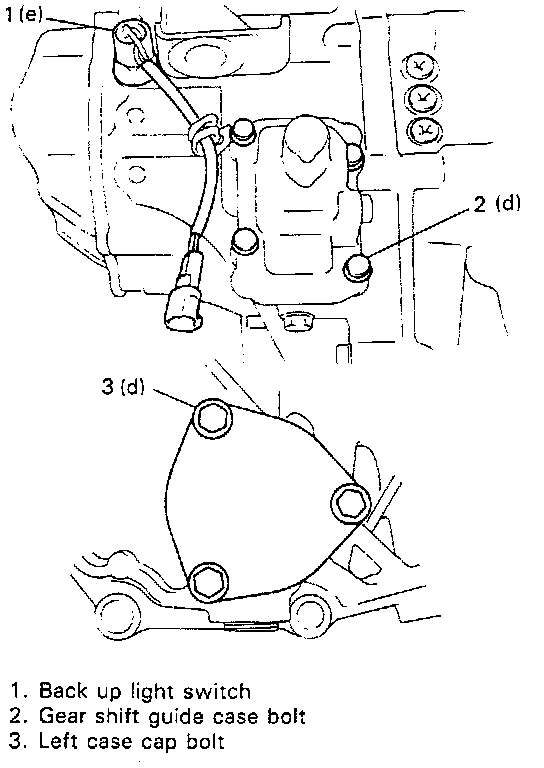 1 (e)

2 (d)

3 (d)

1. Back up light switch
2. Gear shift guide case bolt
3. Left case cap bolt