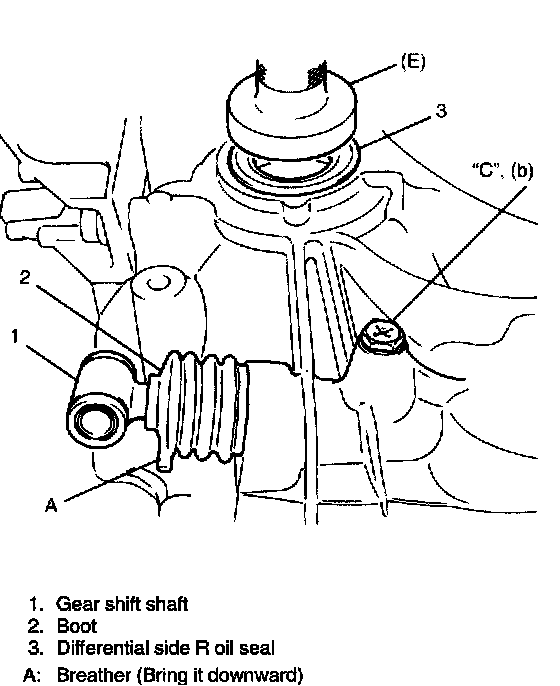 (E)
3
"C", (b)
2
1
A

1. Gear shift shaft
2. Boot
3. Differential side R oil seal
A: Breather (Bring it downward)