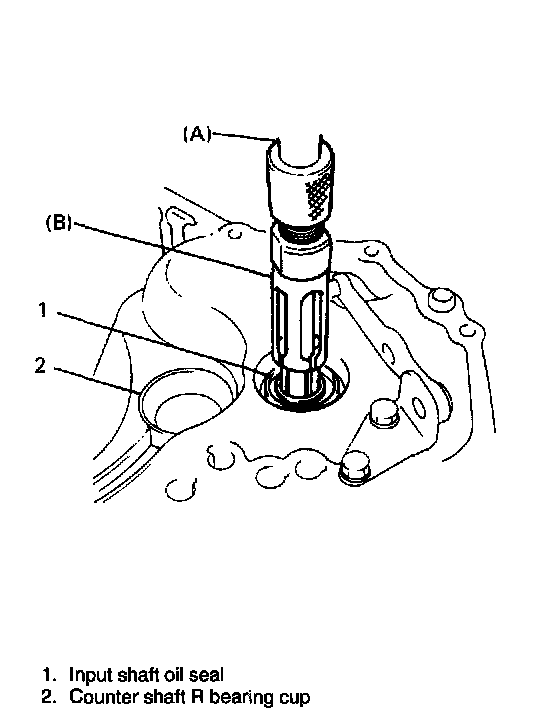 (A)
(B)
1
2

1. Input shaft oil seal
2. Counter shaft R bearing cup