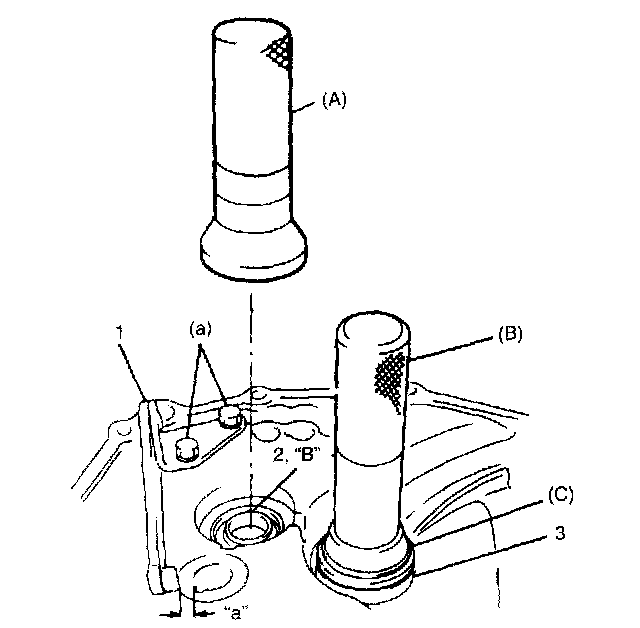 (A)

1

(a)

(B)

2, "B"

(C)

3

"a"