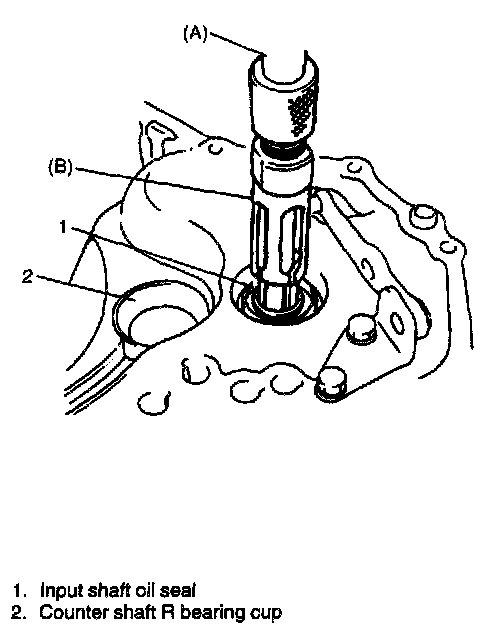 (A)
(B)
1
2

1. Input shaft oil seal
2. Counter shaft R bearing cup