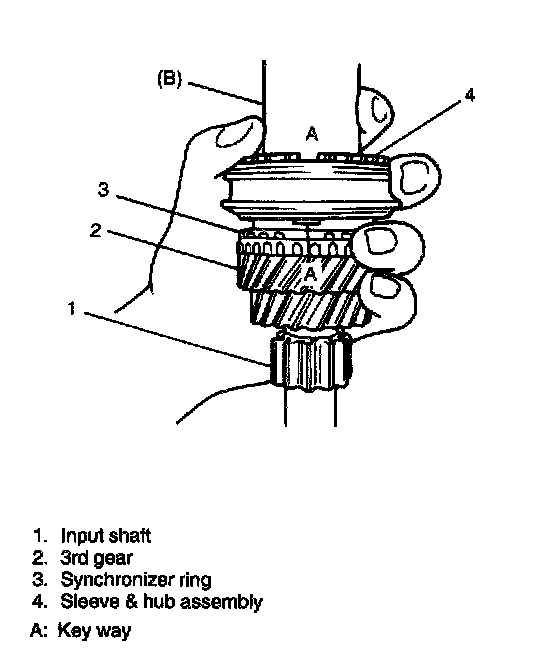 (B)
4
A
3
2
A
1

1. Input shaft
2. 3rd gear
3. Synchronizer ring
4. Sleeve & hub assembly

A: Key way