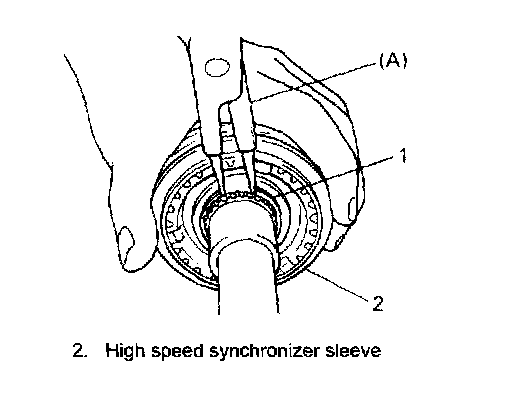 (A)

1

2

2. High speed synchronizer sleeve