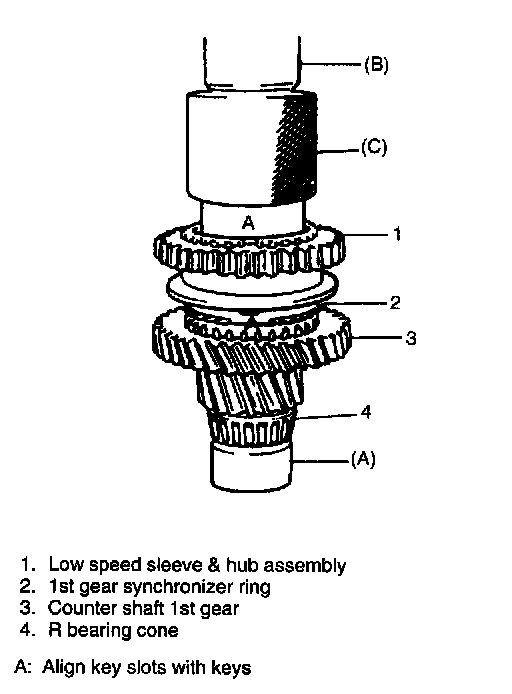 (B)
(C)
A
1
2
3
4
(A)

1. Low speed sleeve & hub assembly
2. 1st gear synchronizer ring
3. Counter shaft 1st gear
4. R bearing cone

A: Align key slots with keys