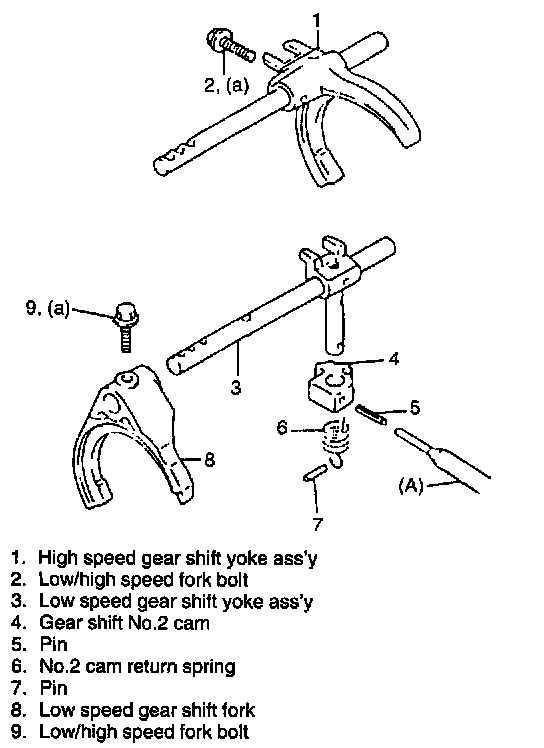 1

2, (a)

9, (a)

3

4

5

6

8

(A)

7

1. High speed gear shift yoke ass'y
2. Low/high speed fork bolt
3. Low speed gear shift yoke ass'y
4. Gear shift No.2 cam
5. Pin
6. No.2 cam return spring
7. Pin
8. Low speed gear shift fork
9. Low/high speed fork bolt