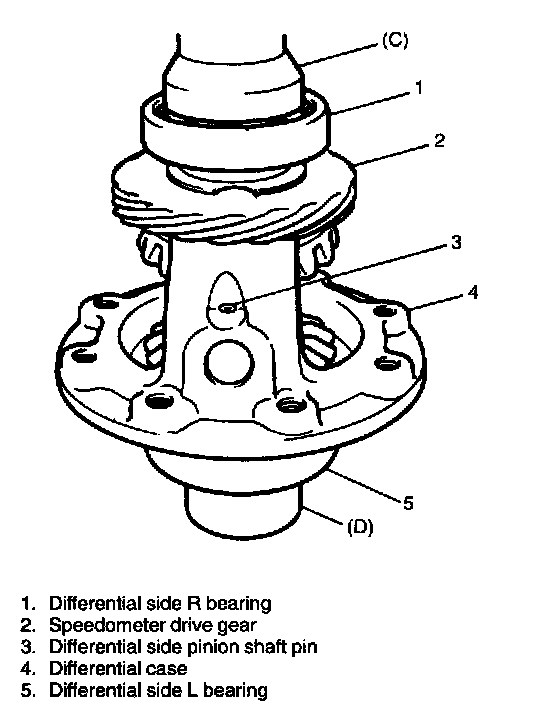 (C)
1
2
3
4
5
(D)

1. Differential side R bearing
2. Speedometer drive gear
3. Differential side pinion shaft pin
4. Differential case
5. Differential side L bearing