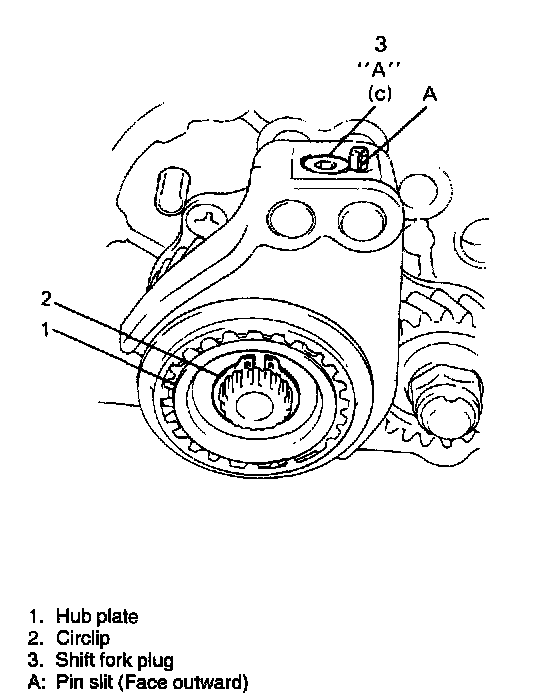 3
"A"
(c)
A
2
1

1. Hub plate
2. Circlip
3. Shift fork plug
A: Pin slit (Face outward)