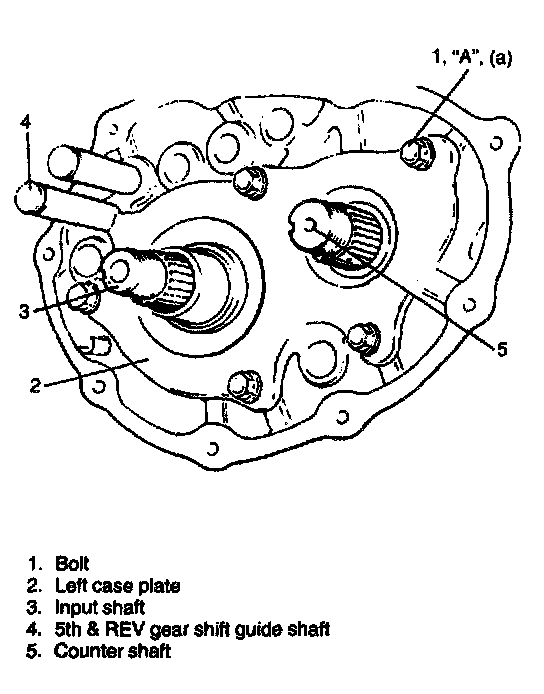 1, "A", (a)

4

3

5

2

1. Bolt
2. Left case plate
3. Input shaft
4. 5th & REV gear shift guide shaft
5. Counter shaft