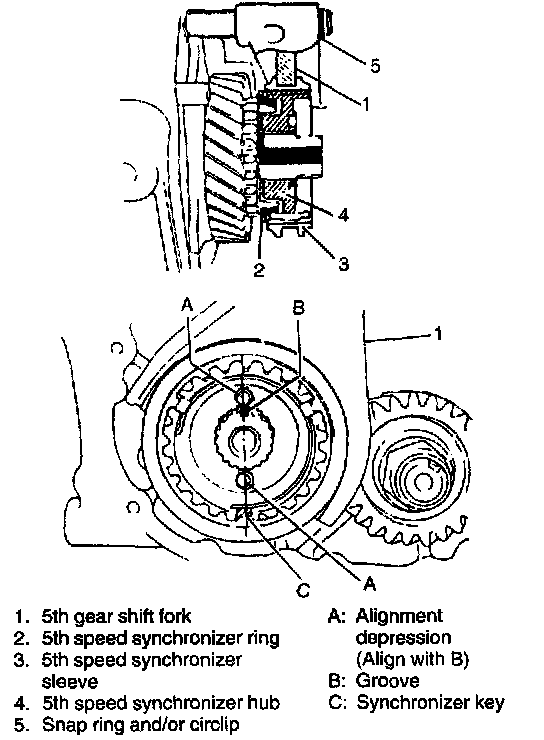 5
1
4
2
3

A
B
1
C
A

1. 5th gear shift fork
2. 5th speed synchronizer ring
3. 5th speed synchronizer sleeve
4. 5th speed synchronizer hub
5. Snap ring and/or circlip

A: Alignment depression (Align with B)
B: Groove
C: Synchronizer key