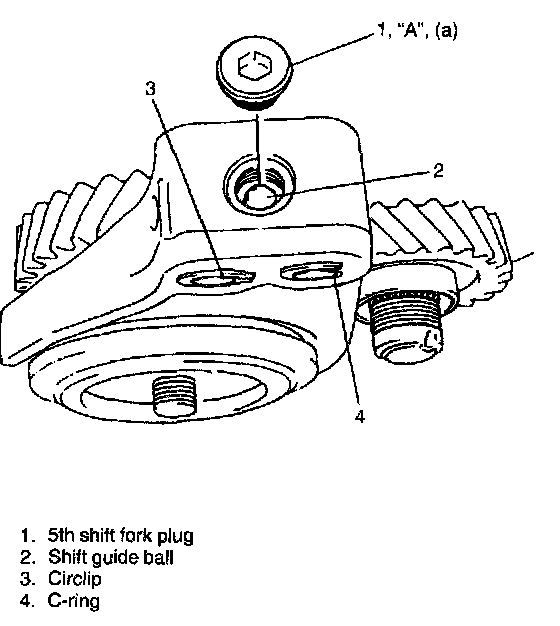 1, "A", (a)

3

2

4

1. 5th shift fork plug
2. Shift guide ball
3. Circlip
4. C-ring