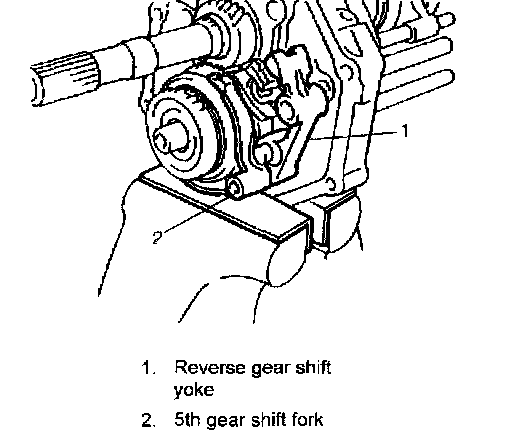 1

2

1. Reverse gear shift yoke

2. 5th gear shift fork