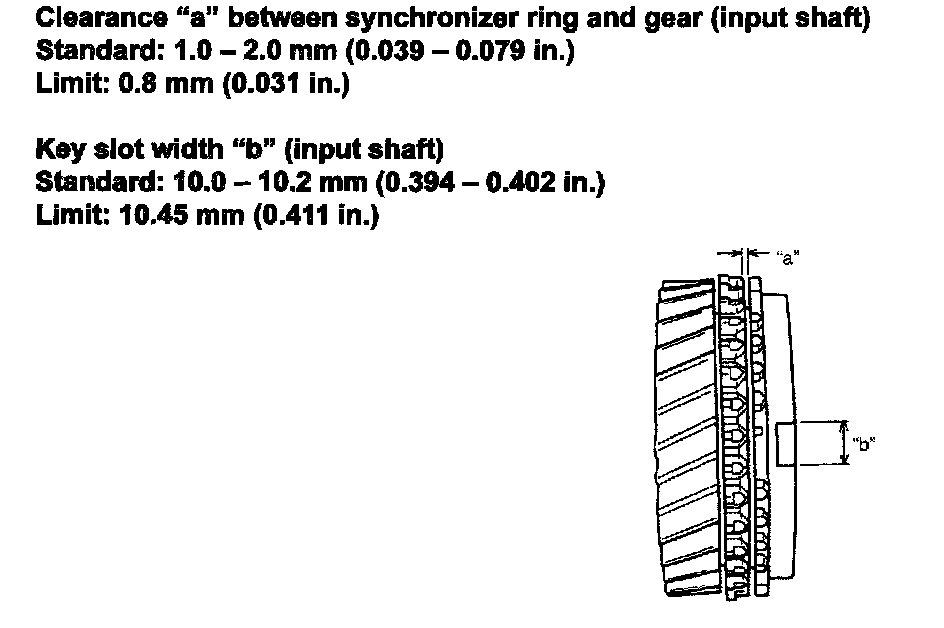 Clearance “a” between synchronizer ring and gear (input shaft)
Standard: 1.0 – 2.0 mm (0.039 – 0.079 in.)
Limit: 0.8 mm (0.031 in.)

Key slot width “b” (input shaft)
Standard: 10.0 – 10.2 mm (0.394 – 0.402 in.)
Limit: 10.45 mm (0.411 in.)

“a”

“b”