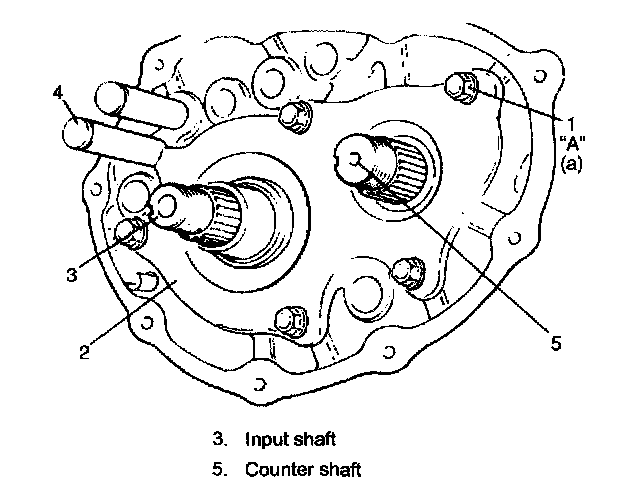 4

1
"A"
(a)

3

2

5

3. Input shaft
5. Counter shaft