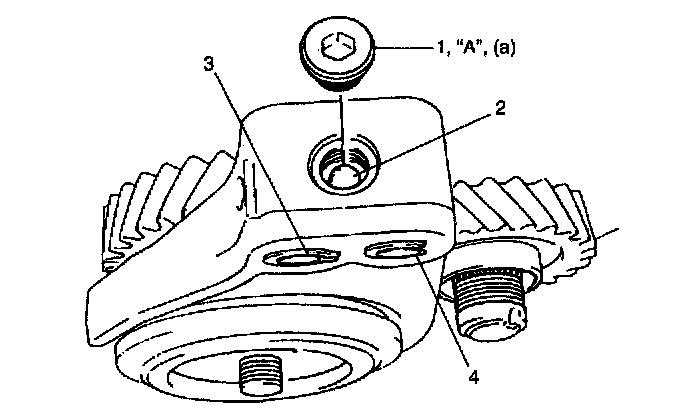 1, "A", (a)
3
2
4