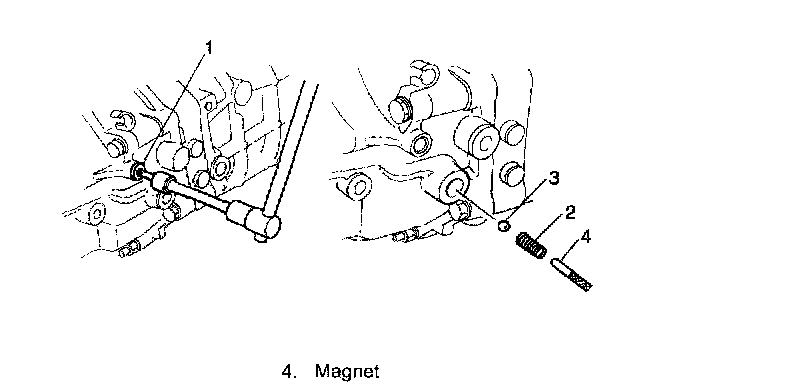 1

3

2

4

4. Magnet