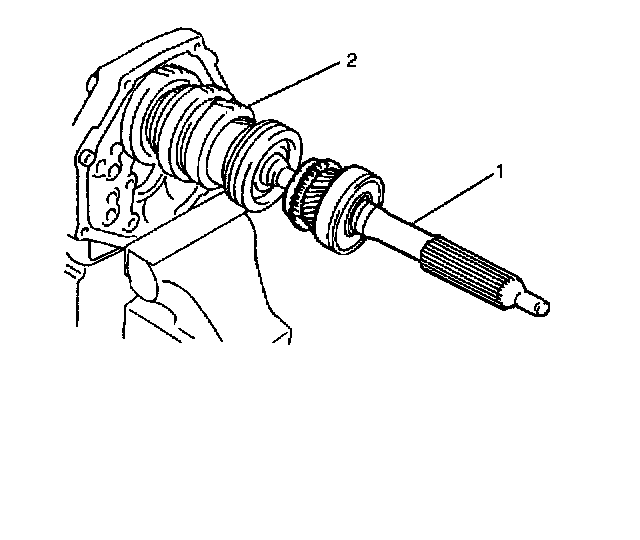 2

1