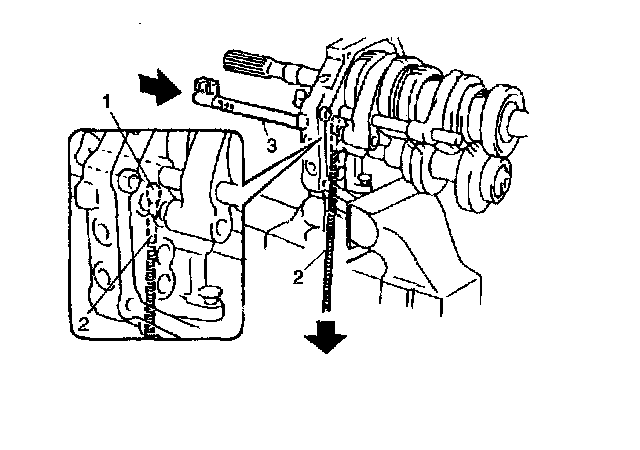 1
3
2
2