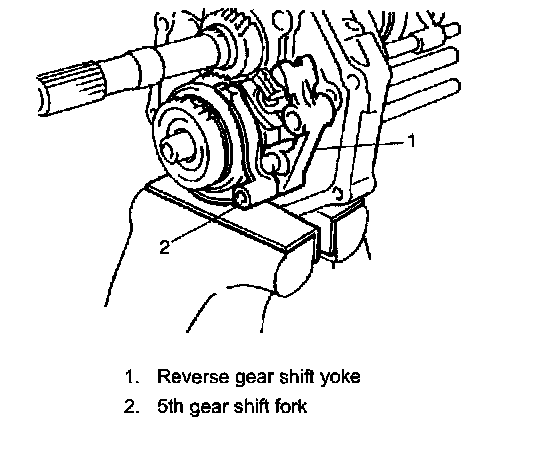 1

2

1. Reverse gear shift yoke

2. 5th gear shift fork