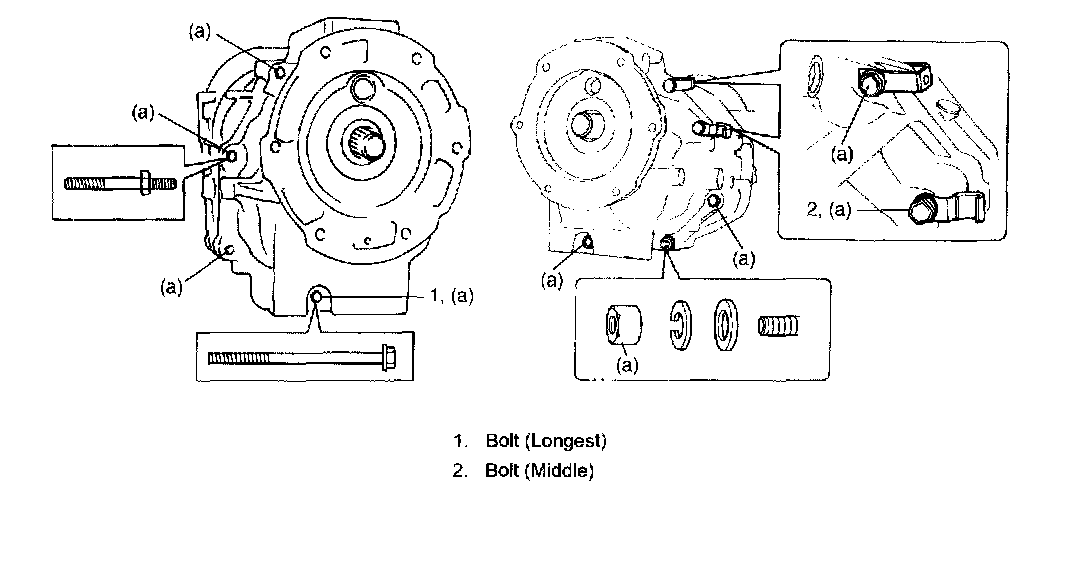 (a)

(a)

(a)

1, (a)

(a)

2, (a)

(a)

(a)

(a)

1. Bolt (Longest)
2. Bolt (Middle)