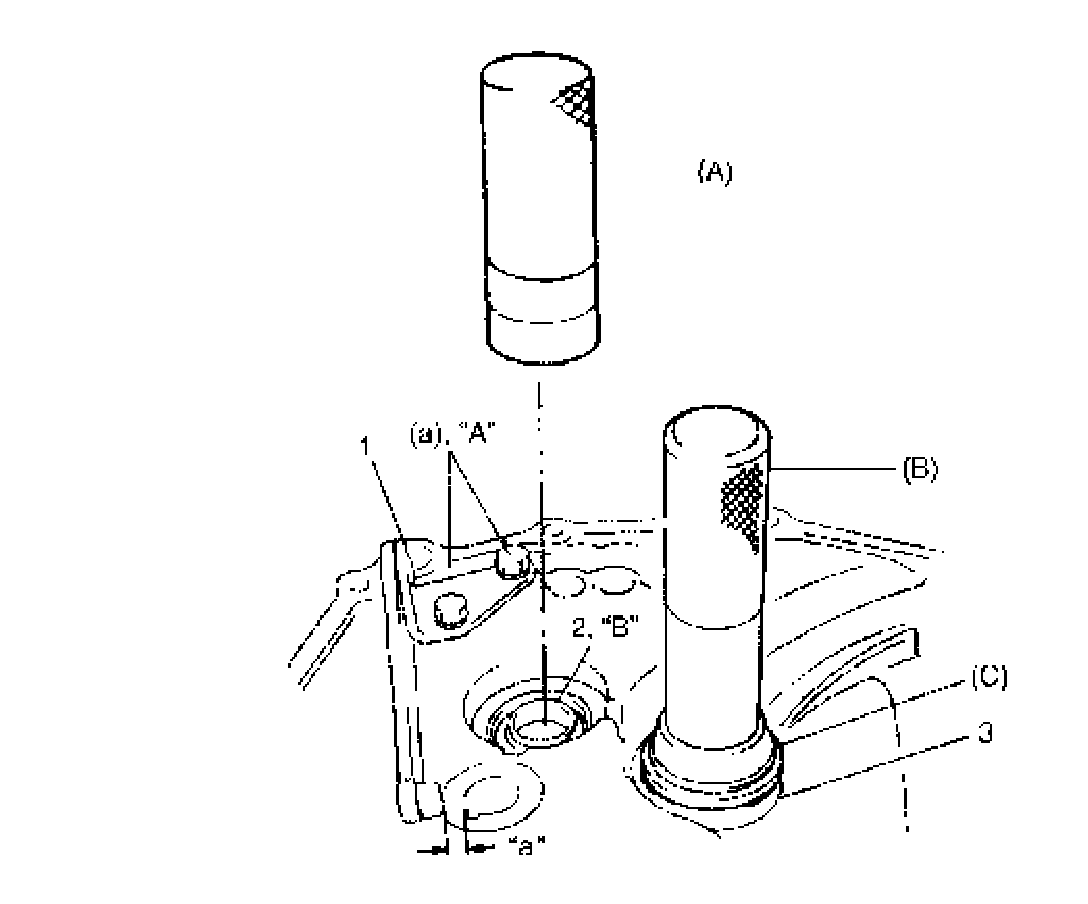 (A)

(a), "A"

1

(B)

2, "B"

(C)

3

"a"