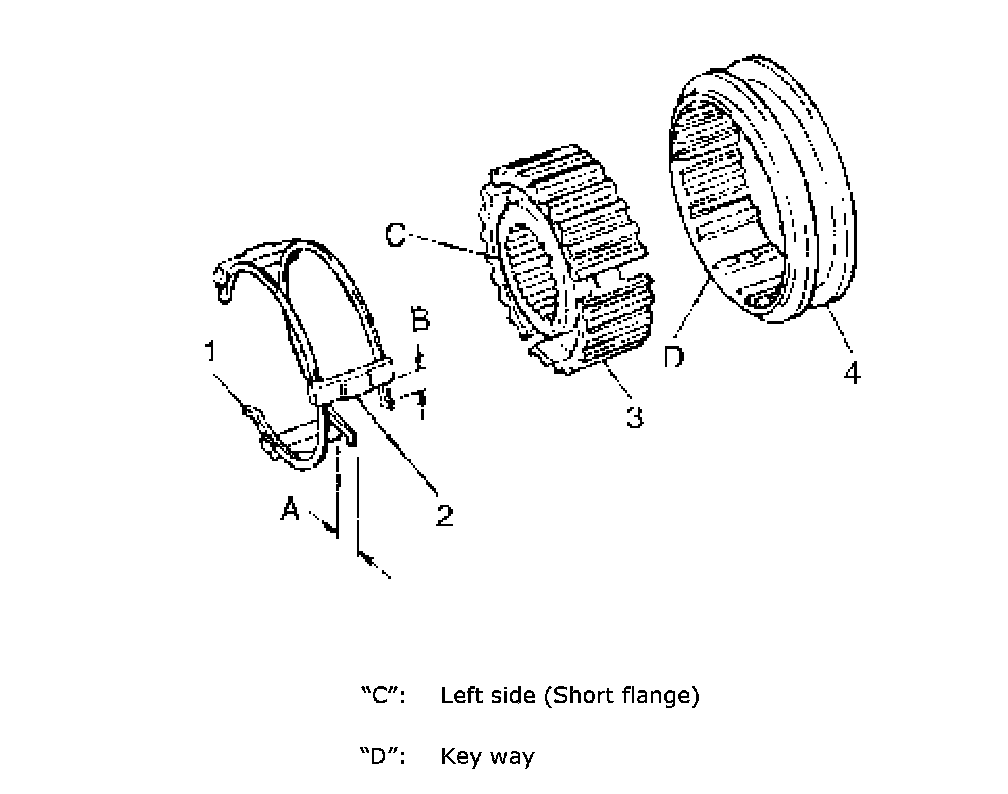 C

B

1

D

4

3

A

2

"C": Left side (Short flange)

"D": Key way