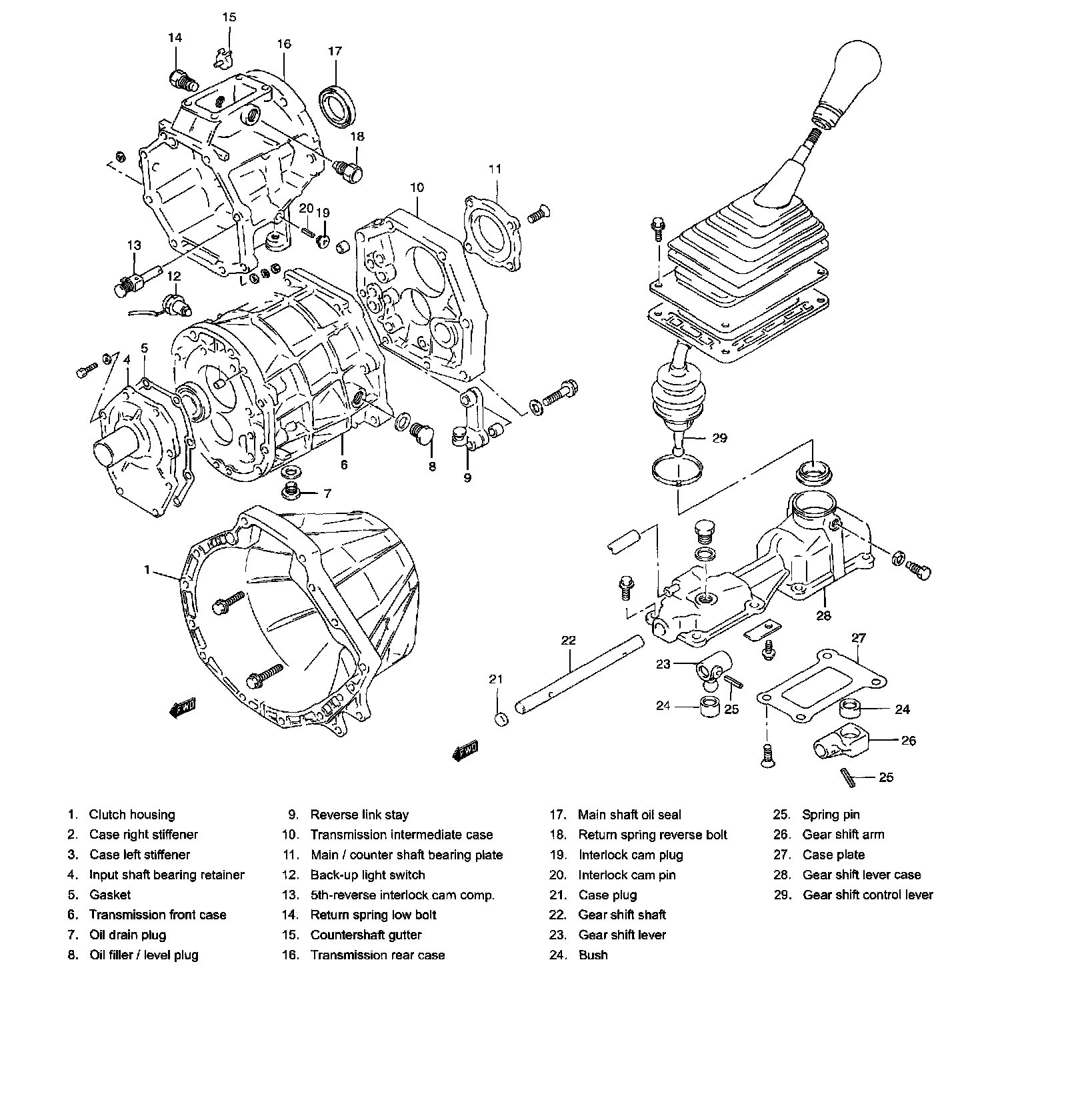 15
14
16
17
18
11
10
20
19
13
12
5
4
6
8
9
7
29
1
28
22
27
23
21
24
25
24
26
25
FWD
FWD

1. Clutch housing
2. Case right stiffener
3. Case left stiffener
4. Input shaft bearing retainer
5. Gasket
6. Transmission front case
7. Oil drain plug
8. Oil filler / level plug

9. Reverse link stay
10. Transmission intermediate case
11. Main / counter shaft bearing plate
12. Back-up light switch
13. 5th-reverse interlock cam comp.
14. Return spring low bolt
15. Countershaft gutter
16. Transmission rear case

17. Main shaft oil seal
18. Return spring reverse bolt
19. Interlock cam plug
20. Interlock cam pin
21. Case plug
22. Gear shift shaft
23. Gear shift lever
24. Bush

25. Spring pin
26. Gear shift arm
27. Case plate
28. Gear shift lever case
29. Gear shift control lever