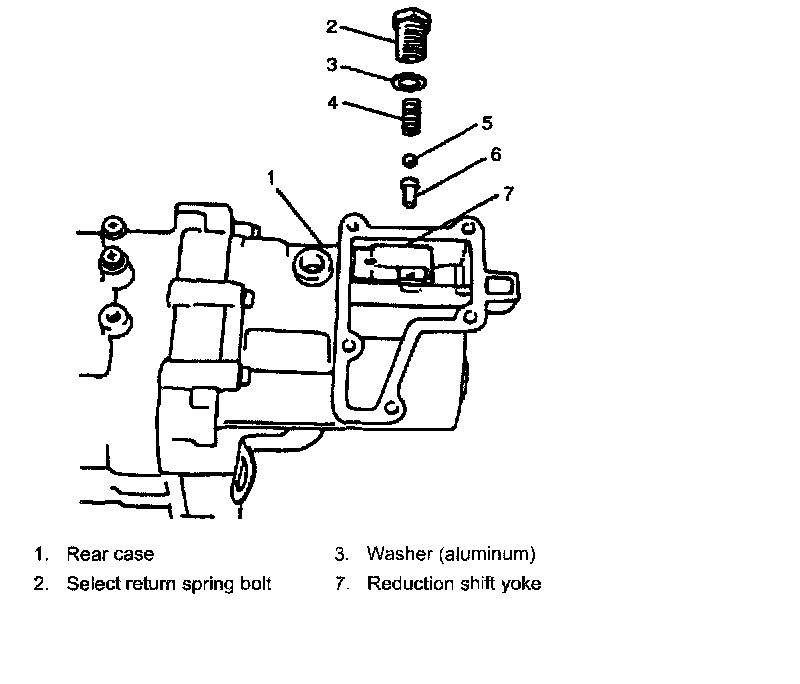 2
3
4
5
6
1
7

1. Rear case
2. Select return spring bolt

3. Washer (aluminum)
7. Reduction shift yoke