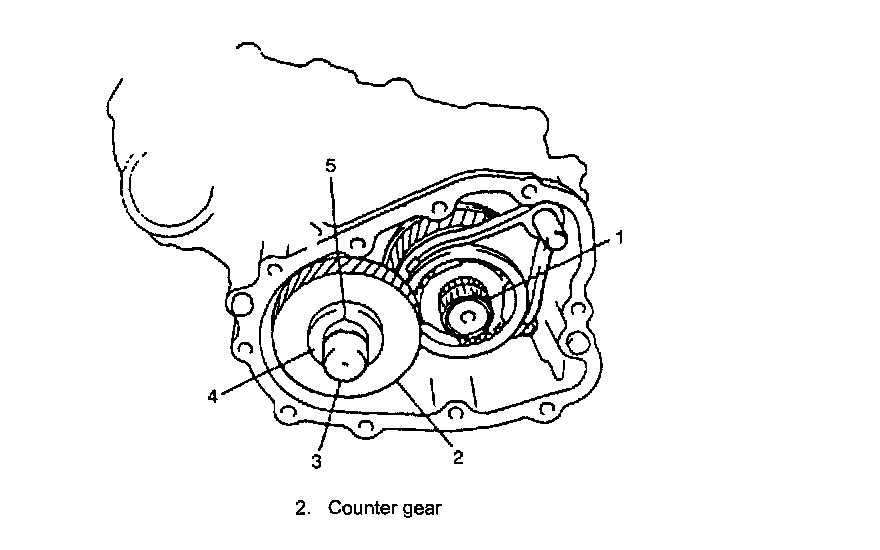 5
1
4
3
2
2. Counter gear