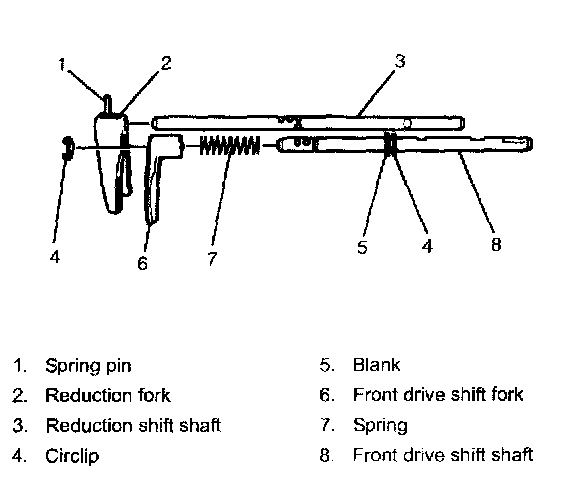 1
2
3
4
6
7
5
4
8

1. Spring pin
2. Reduction fork
3. Reduction shift shaft
4. Circlip

5. Blank
6. Front drive shift fork
7. Spring
8. Front drive shift shaft