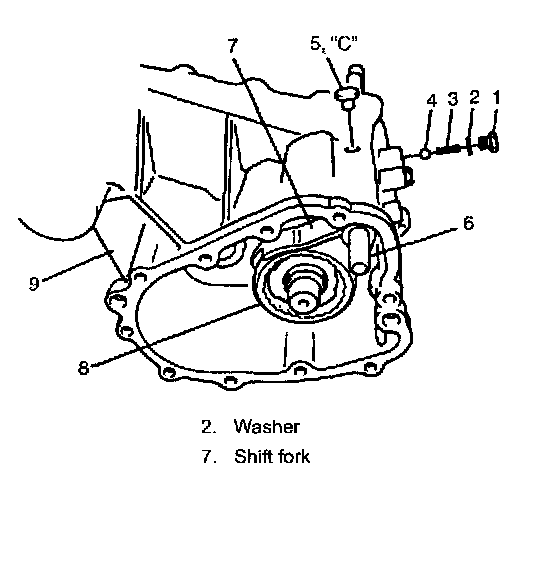 7
5, "C"
4 3 2 1
6
9
8

2. Washer
7. Shift fork