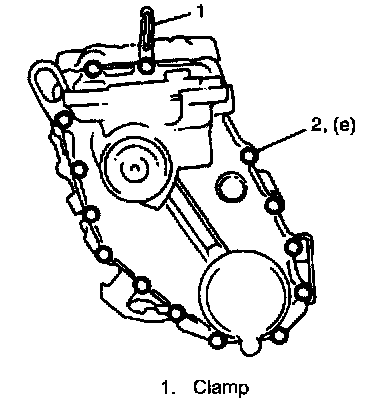 1

2, (e)

1. Clamp