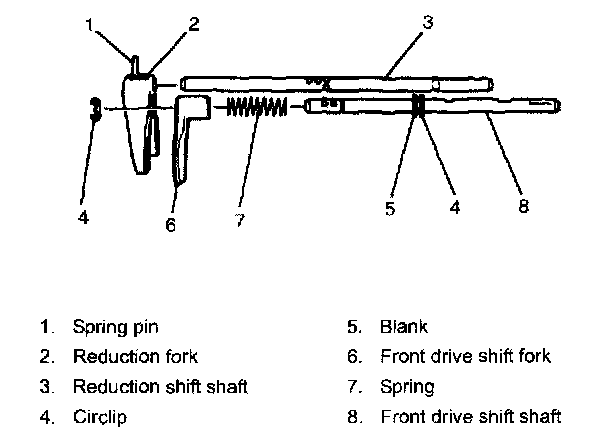 1
2
3
4
6
7
5
4
8

1. Spring pin
2. Reduction fork
3. Reduction shift shaft
4. Circlip

5. Blank
6. Front drive shift fork
7. Spring
8. Front drive shift shaft