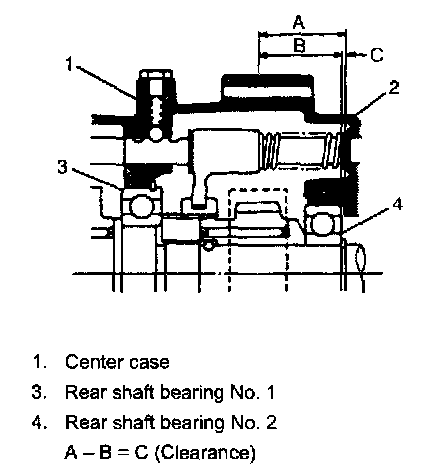 A
B
C
1
2
3
4

1. Center case
3. Rear shaft bearing No. 1
4. Rear shaft bearing No. 2
A – B = C (Clearance)