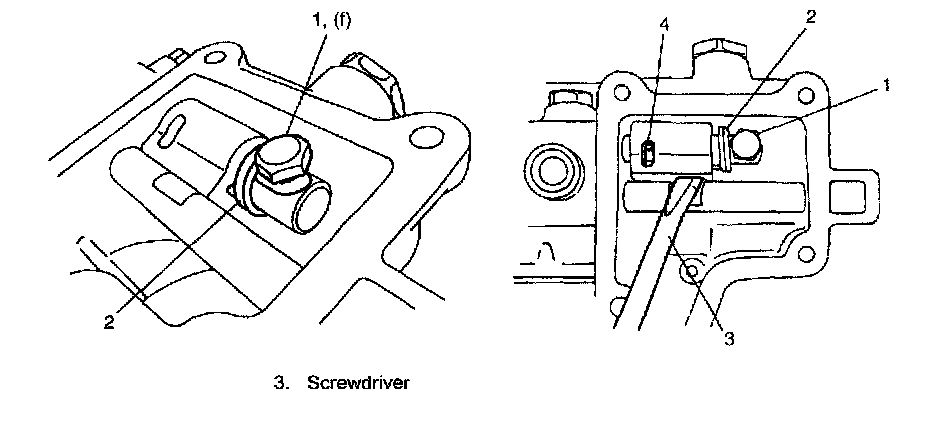 1, (f)

2

4

2

1

3

3. Screwdriver