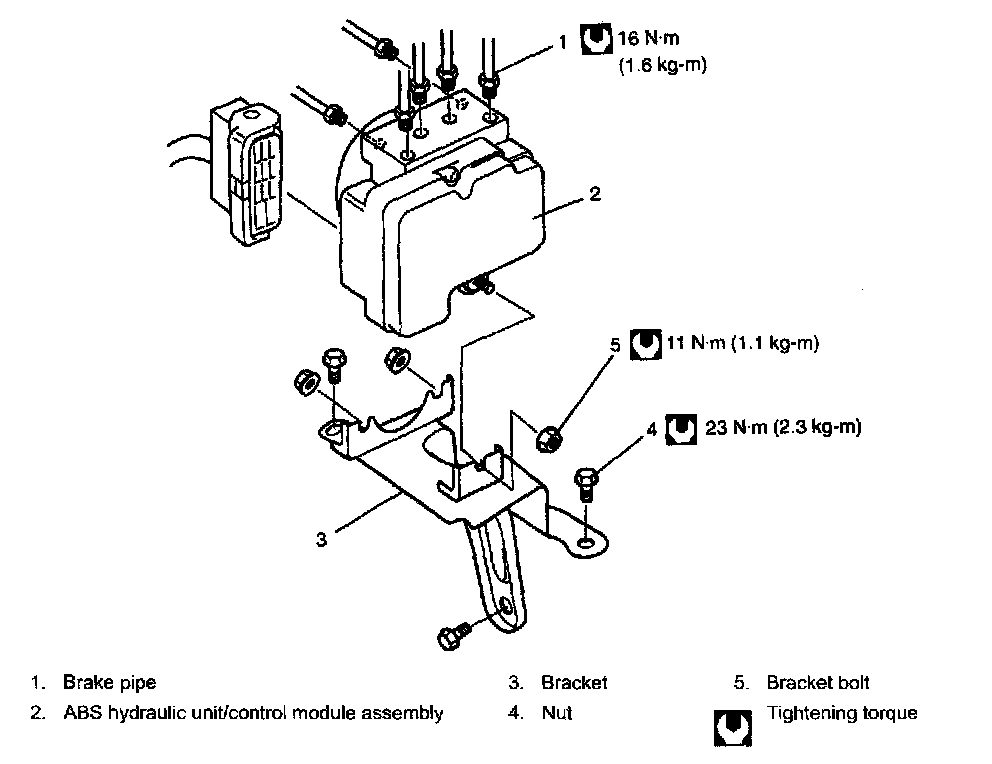 1 16 N·m (1.6 kg-m)

2

5 11 N·m (1.1 kg-m)

4 23 N·m (2.3 kg-m)

3

1. Brake pipe
2. ABS hydraulic unit/control module assembly
3. Bracket
4. Nut
5. Bracket bolt
Tightening torque